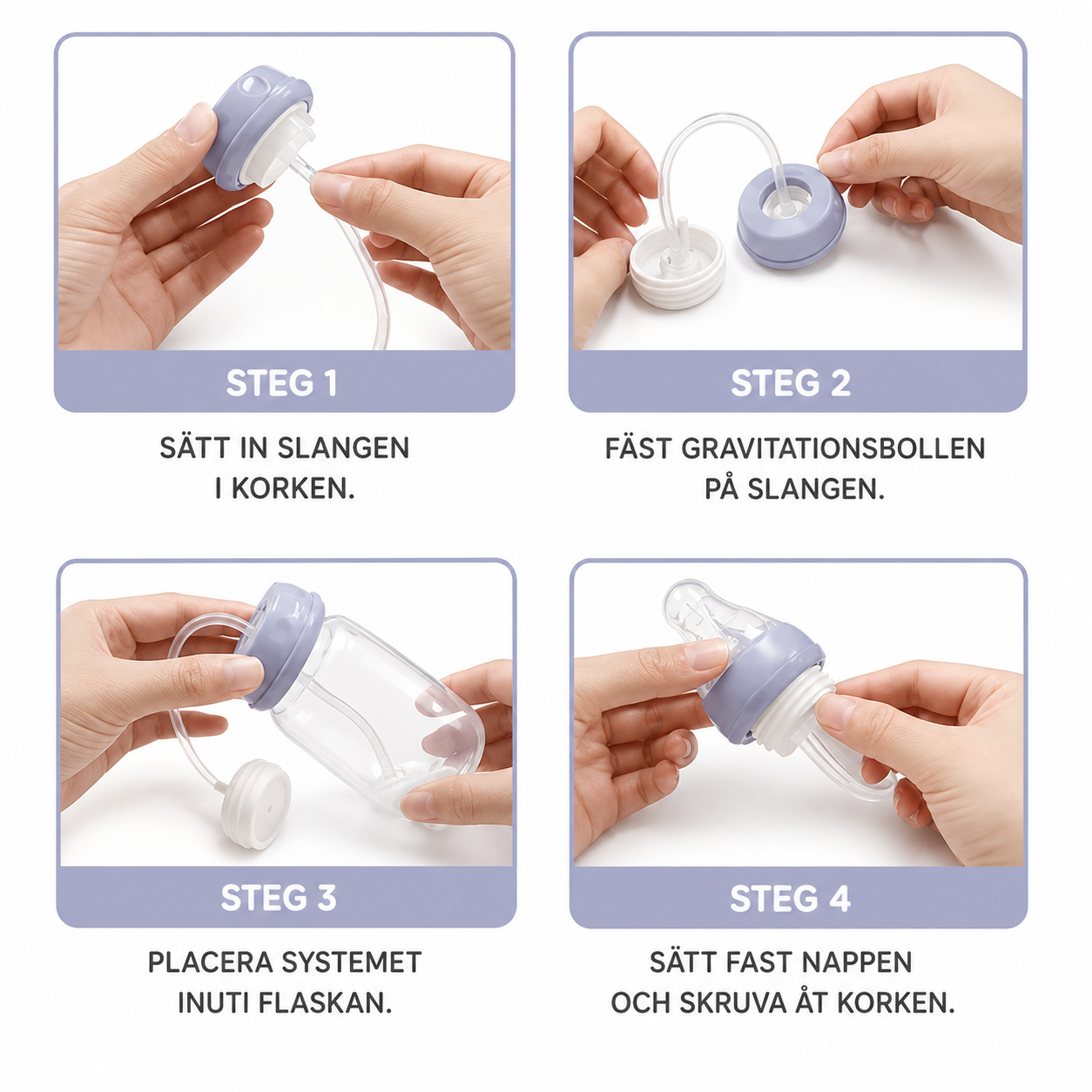 STEG 1

SÄTT IN SLANGEN I KORKEN.

STEG 2

FÄST GRAVITATIONSBOLLEN PÅ SLANGEN.

STEG 3

PLACERA SYSTEMET INUTI FLASKAN.

STEG 4

SÄTT FAST NAPPEN OCH SKRUVA ÅT KORKEN.